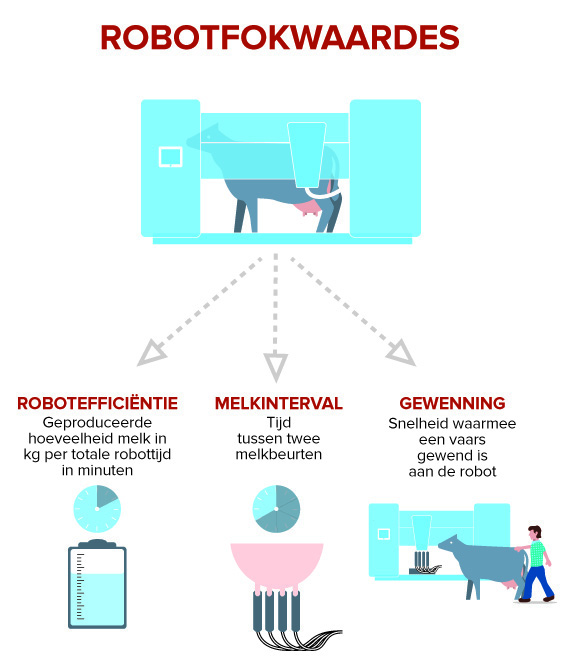 ROBOTFOKWAARDES

ROBOTEFFICIËNTIE
Geproduceerde hoeveelheid melk in kg per totale robottijd in minuten

MELKINTERVAL
Tijd tussen twee melkbeurten

GEWENNING
Snelheid waarmee een vaars gewend is aan de robot